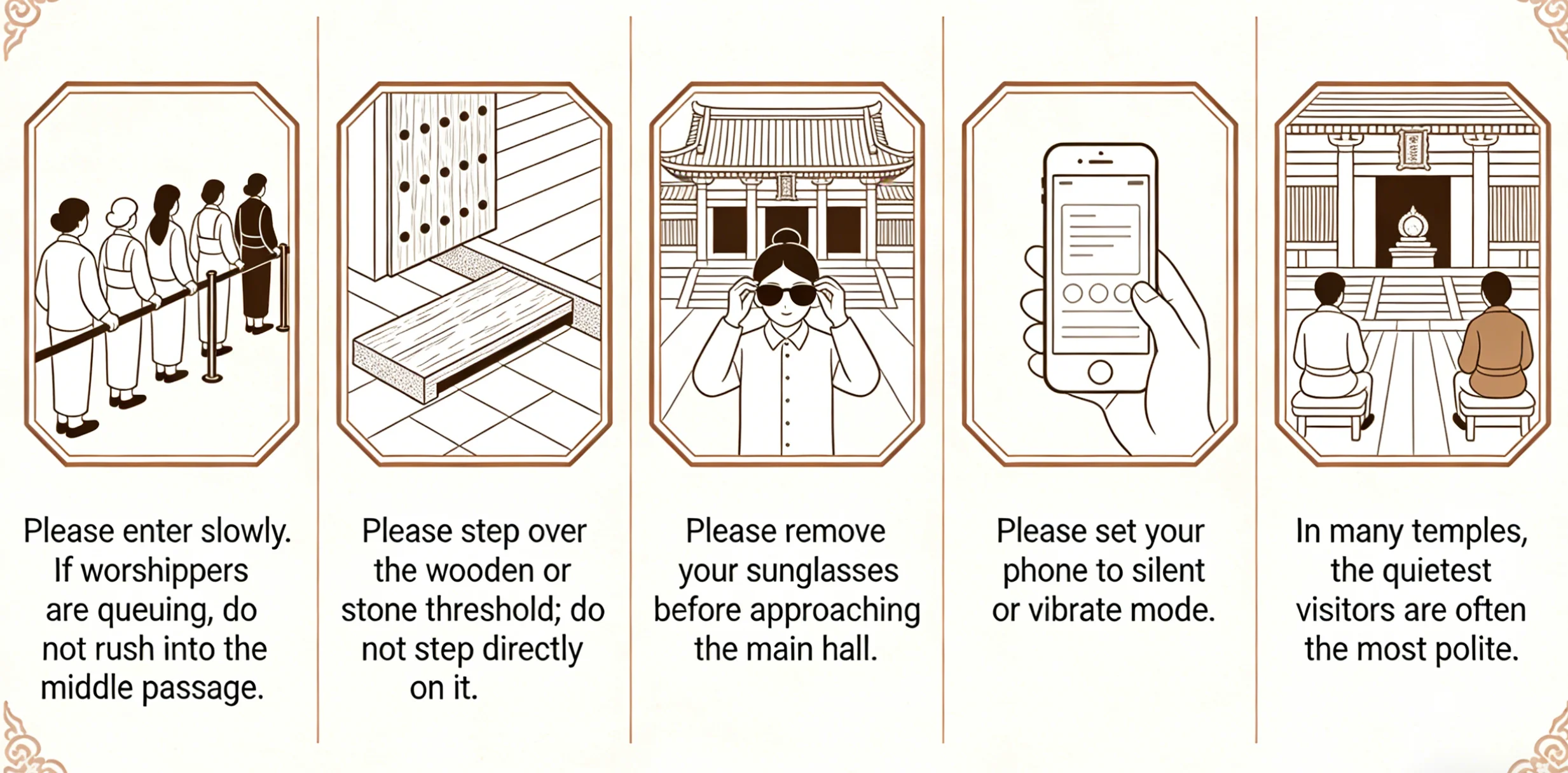 Please enter slowly. If worshippers are queuing, do not rush into the middle passage.

Please step over the wooden or stone threshold; do not step directly on it.

Please remove your sunglasses before approaching the main hall.

Please set your phone to silent or vibrate mode.

In many temples, the quietest visitors are often the most polite.